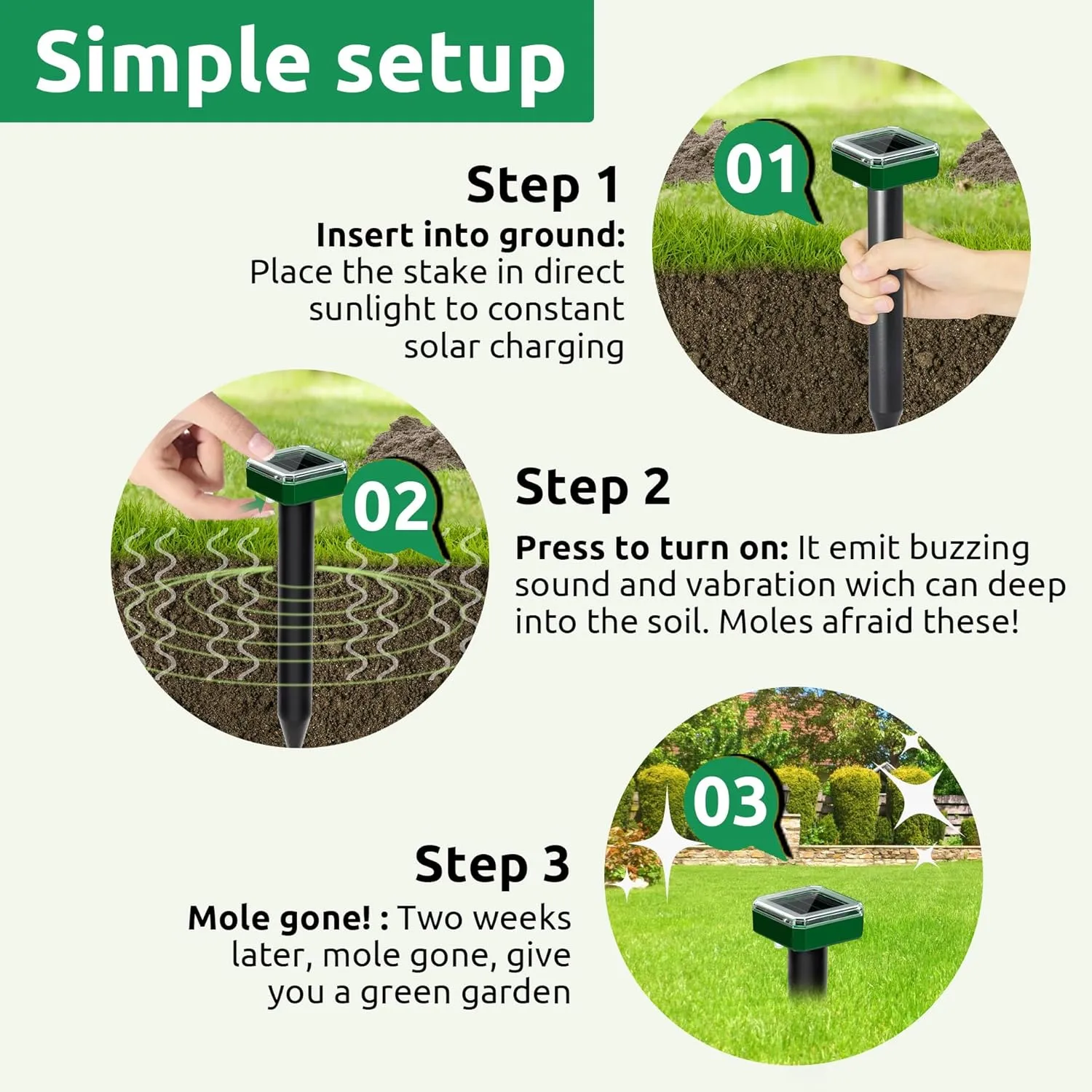 Simple setup

Step 1

Insert into ground: Place the stake in direct sunlight to constant solar charging

01

02

Step 2

Press to turn on: It emit buzzing sound and vabration wich can deep into the soil. Moles afraid these!

03

Step 3

Mole gone! : Two weeks later, mole gone, give you a green garden