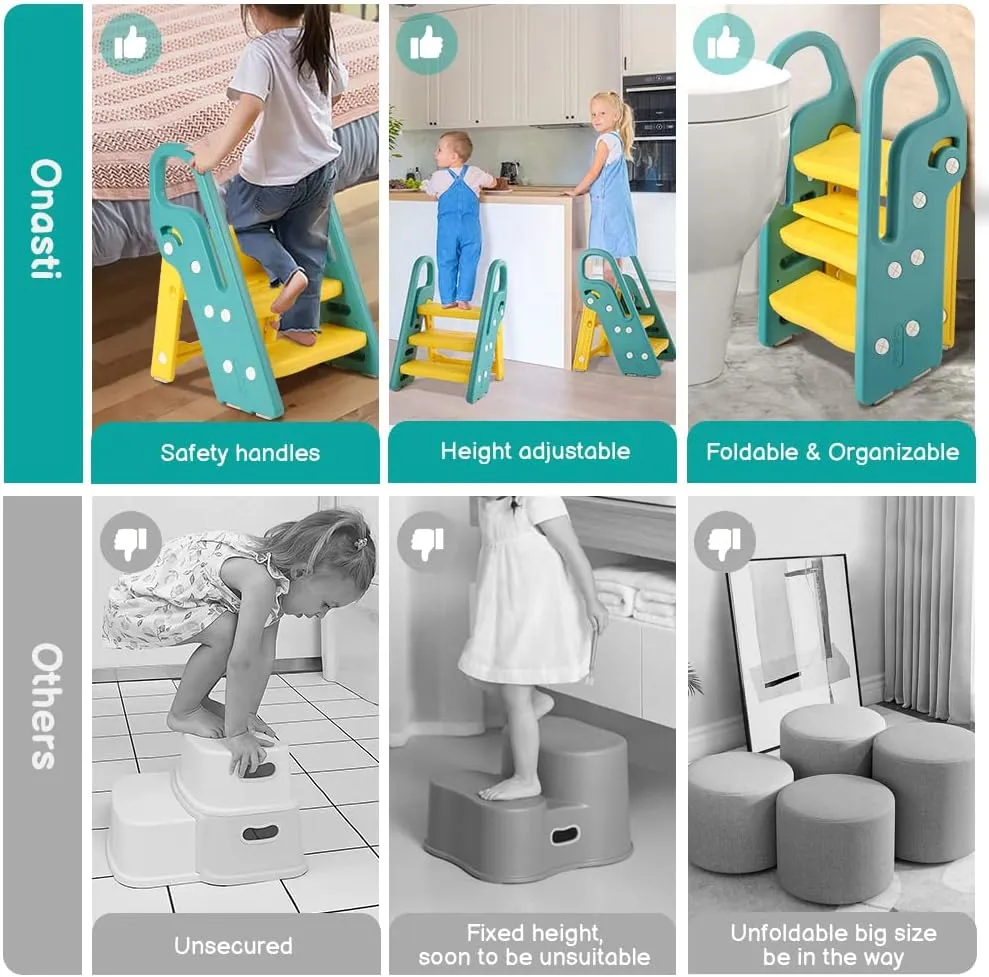 Onasti

Safety handles

Height adjustable

Foldable & Organizable

Others

Unsecured

Fixed height, soon to be unsuitable

Unfoldable big size be in the way