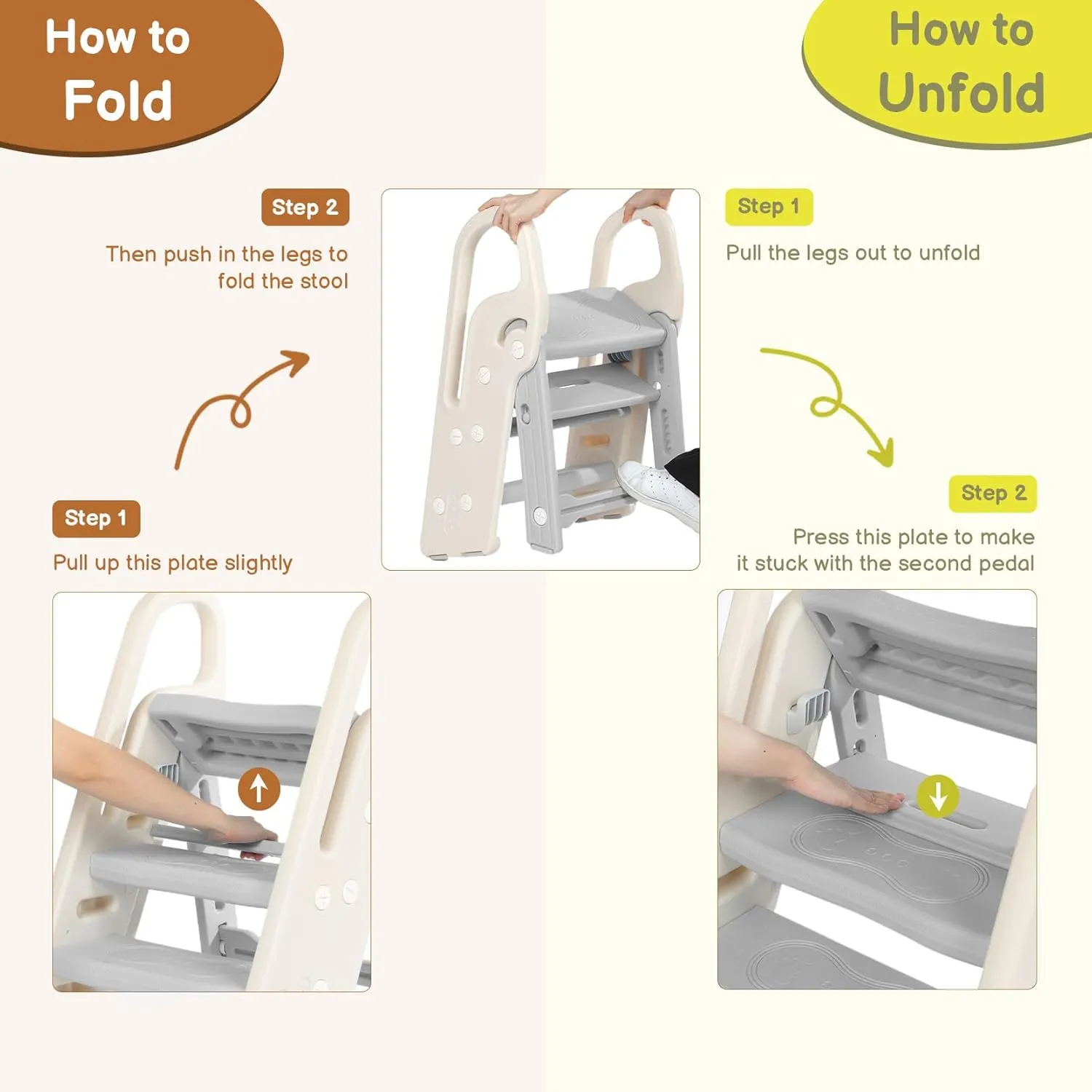 How to Fold

Step 2

Then push in the legs to fold the stool

Step 1

Pull up this plate slightly

How to Unfold

Step 1

Pull the legs out to unfold

Step 2

Press this plate to make it stuck with the second pedal