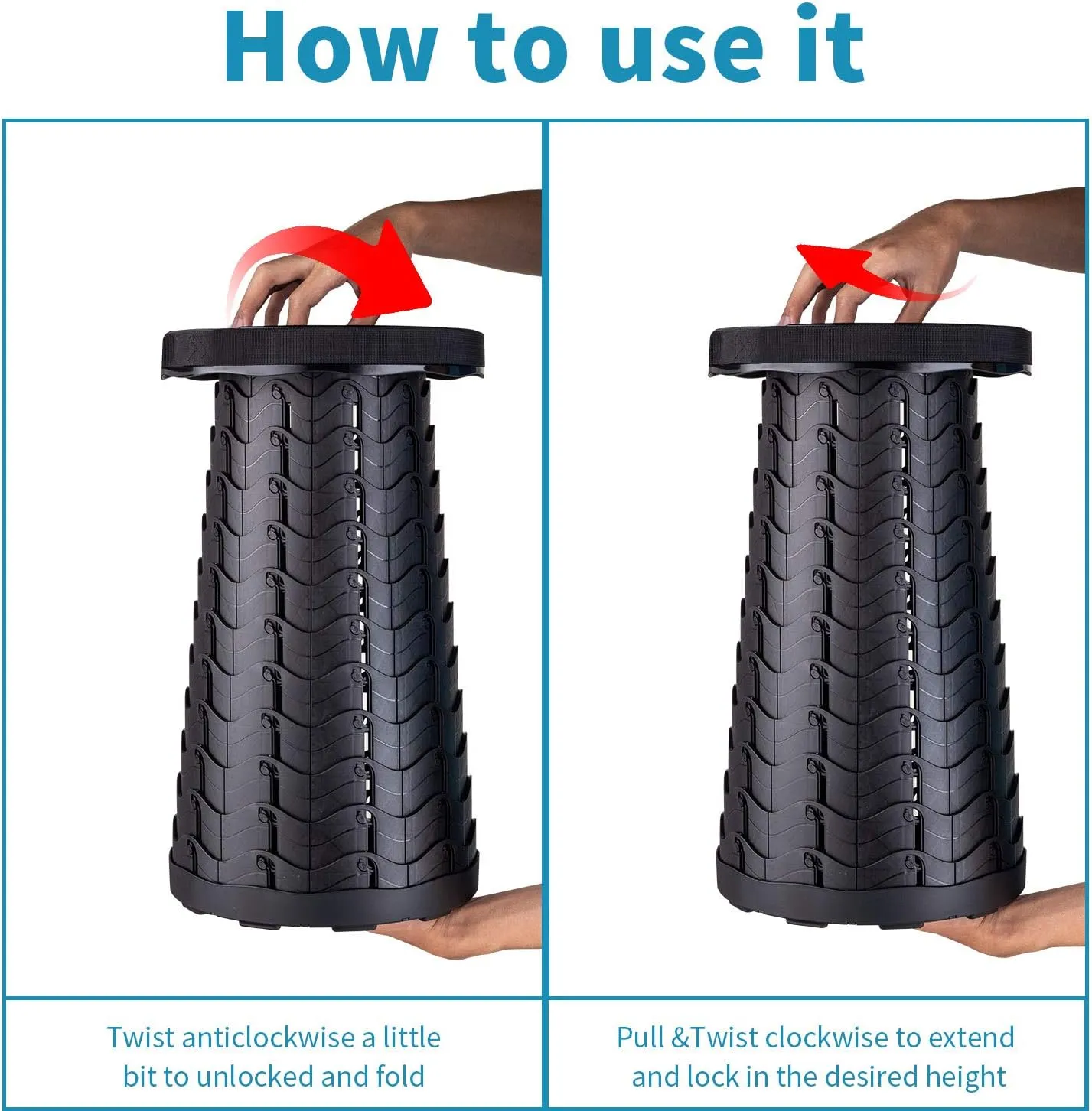 How to use it

Twist anticlockwise a little bit to unlocked and fold

Pull &Twist clockwise to extend and lock in the desired height