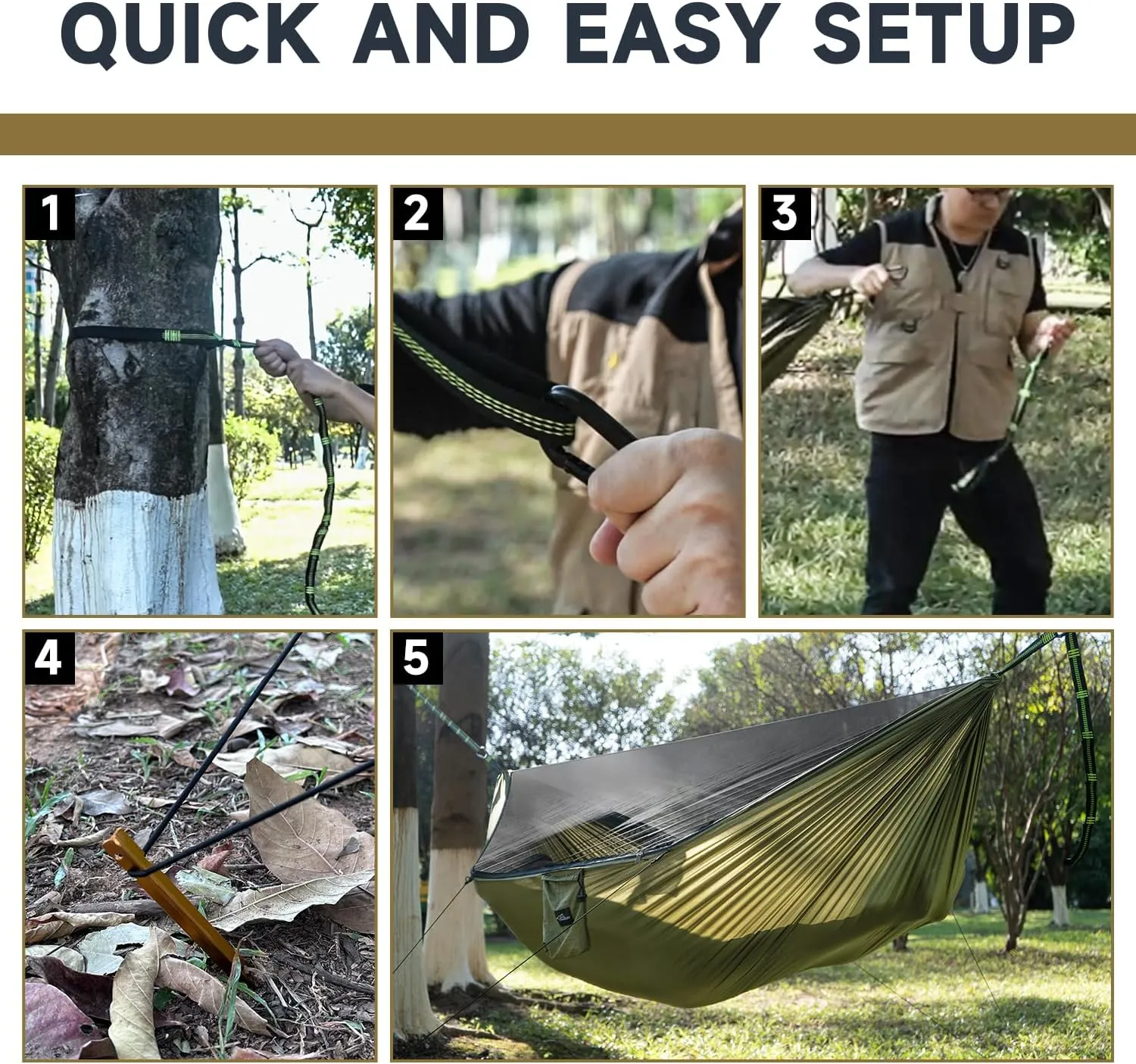 QUICK AND EASY SETUP

1

2

3

4

5