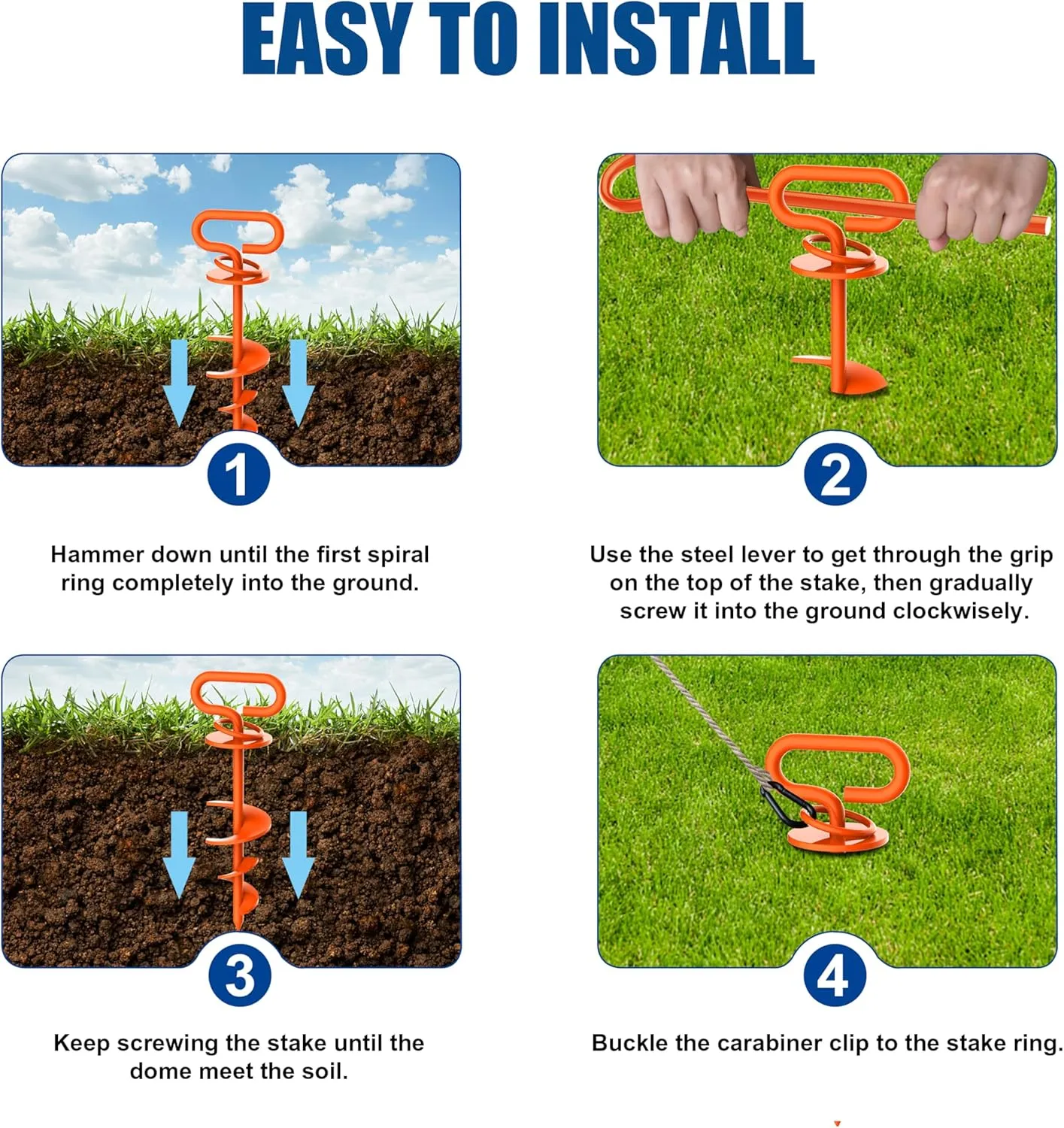 EASY TO INSTALL

1

Hammer down until the first spiral ring completely into the ground.

2

Use the steel lever to get through the grip on the top of the stake, then gradually screw it into the ground clockwisely.

3

Keep screwing the stake until the dome meet the soil.

4

Buckle the carabiner clip to the stake ring.