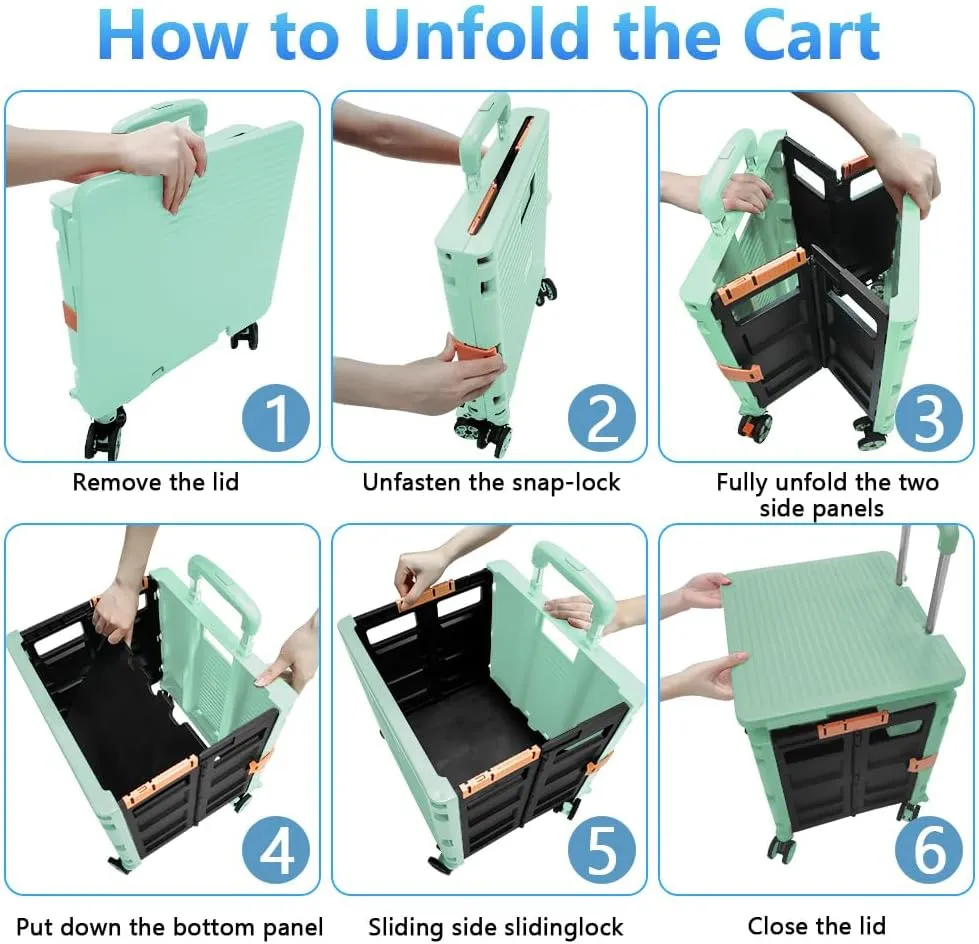 How to Unfold the Cart

1

Remove the lid

2

Unfasten the snap-lock

3

Fully unfold the two side panels

4

Put down the bottom panel

5

Sliding side slidinglock

6

Close the lid