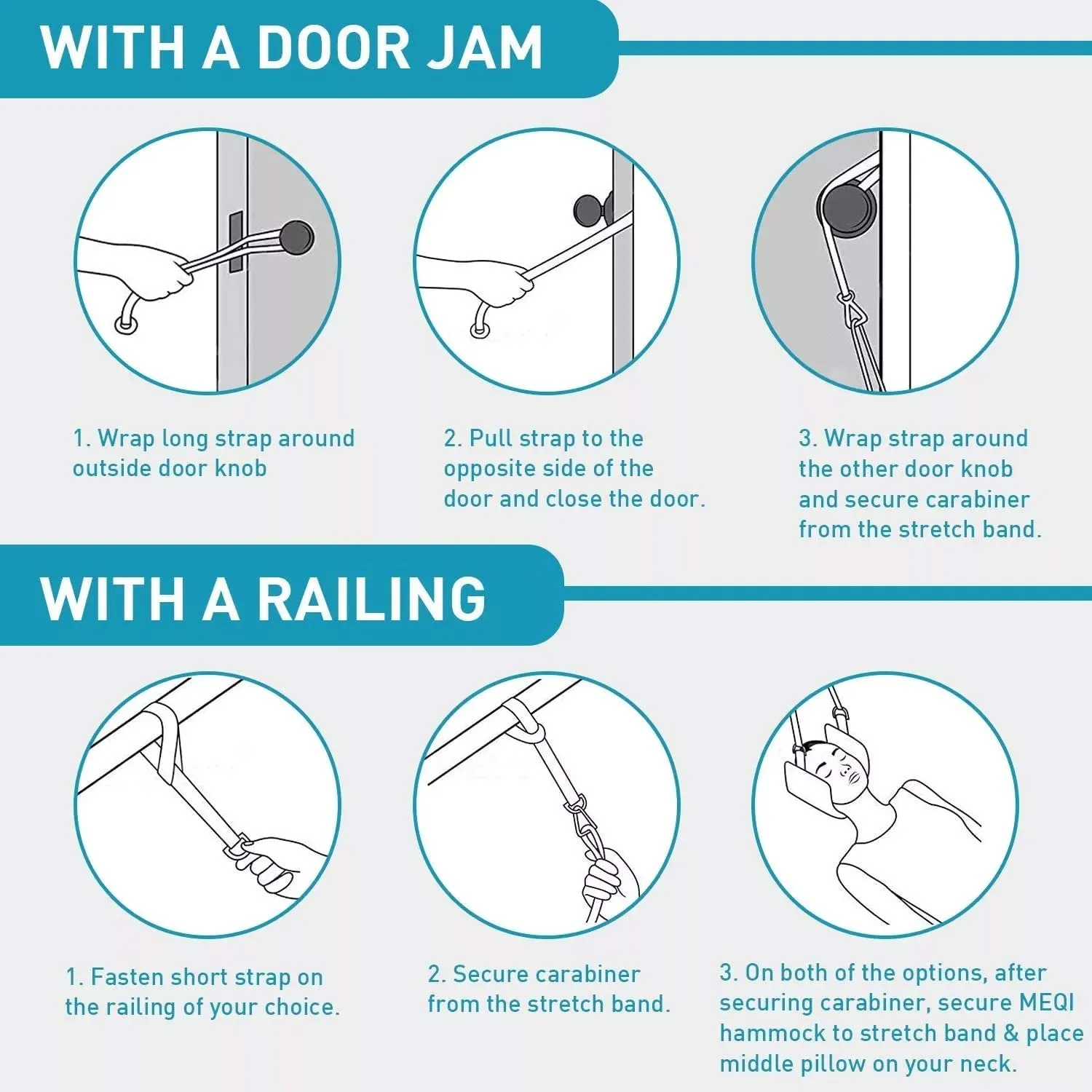 WITH A DOOR JAM

1. Wrap long strap around outside door knob

2. Pull strap to the opposite side of the door and close the door.

3. Wrap strap around the other door knob and secure carabiner from the stretch band.

WITH A RAILING

1. Fasten short strap on the railing of your choice.

2. Secure carabiner from the stretch band.

3. On both of the options, after securing carabiner, secure MEQI hammock to stretch band & place middle pillow on your neck.