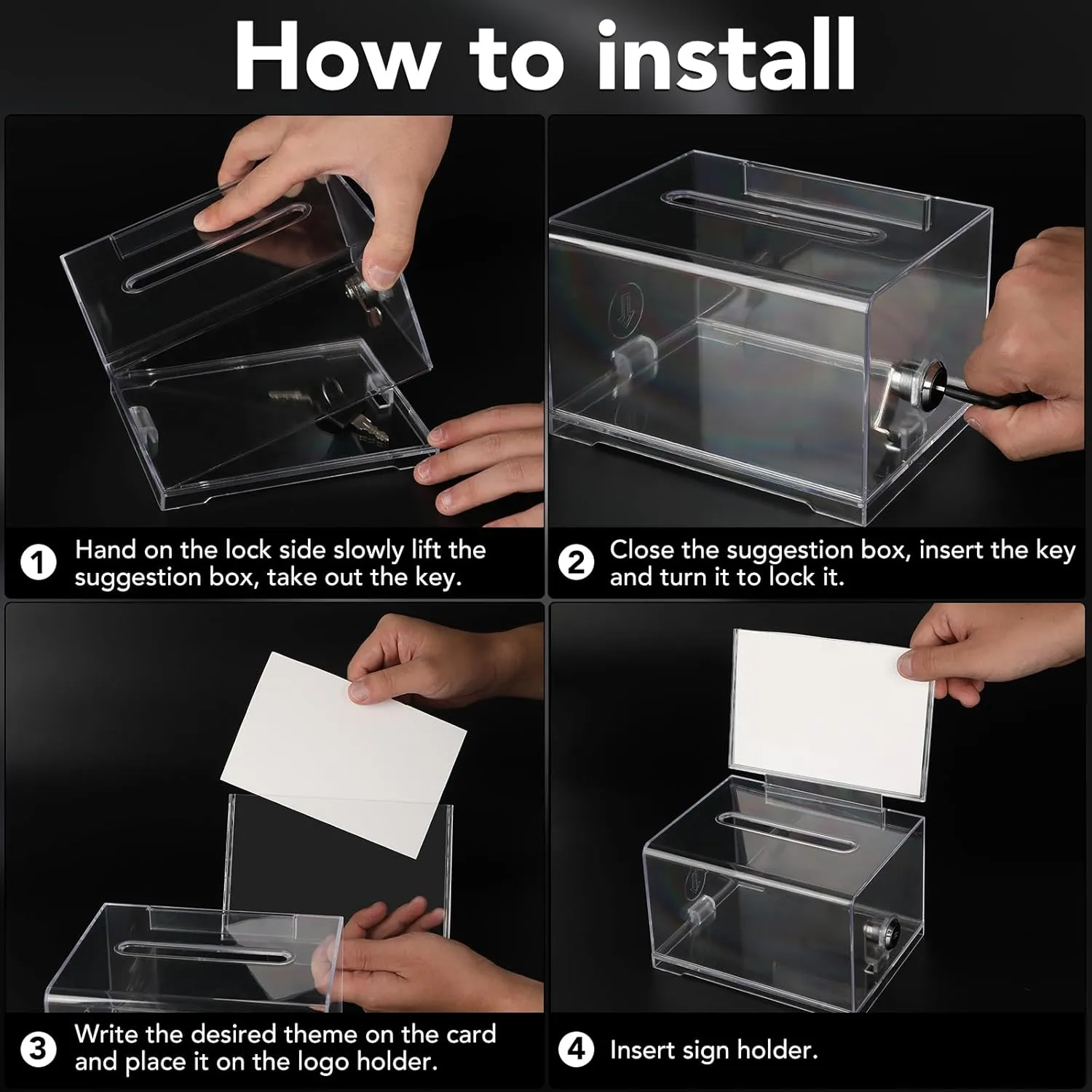 How to install

1 Hand on the lock side slowly lift the suggestion box, take out the key.

2 Close the suggestion box, insert the key and turn it to lock it.

3 Write the desired theme on the card and place it on the logo holder.

4 Insert sign holder.