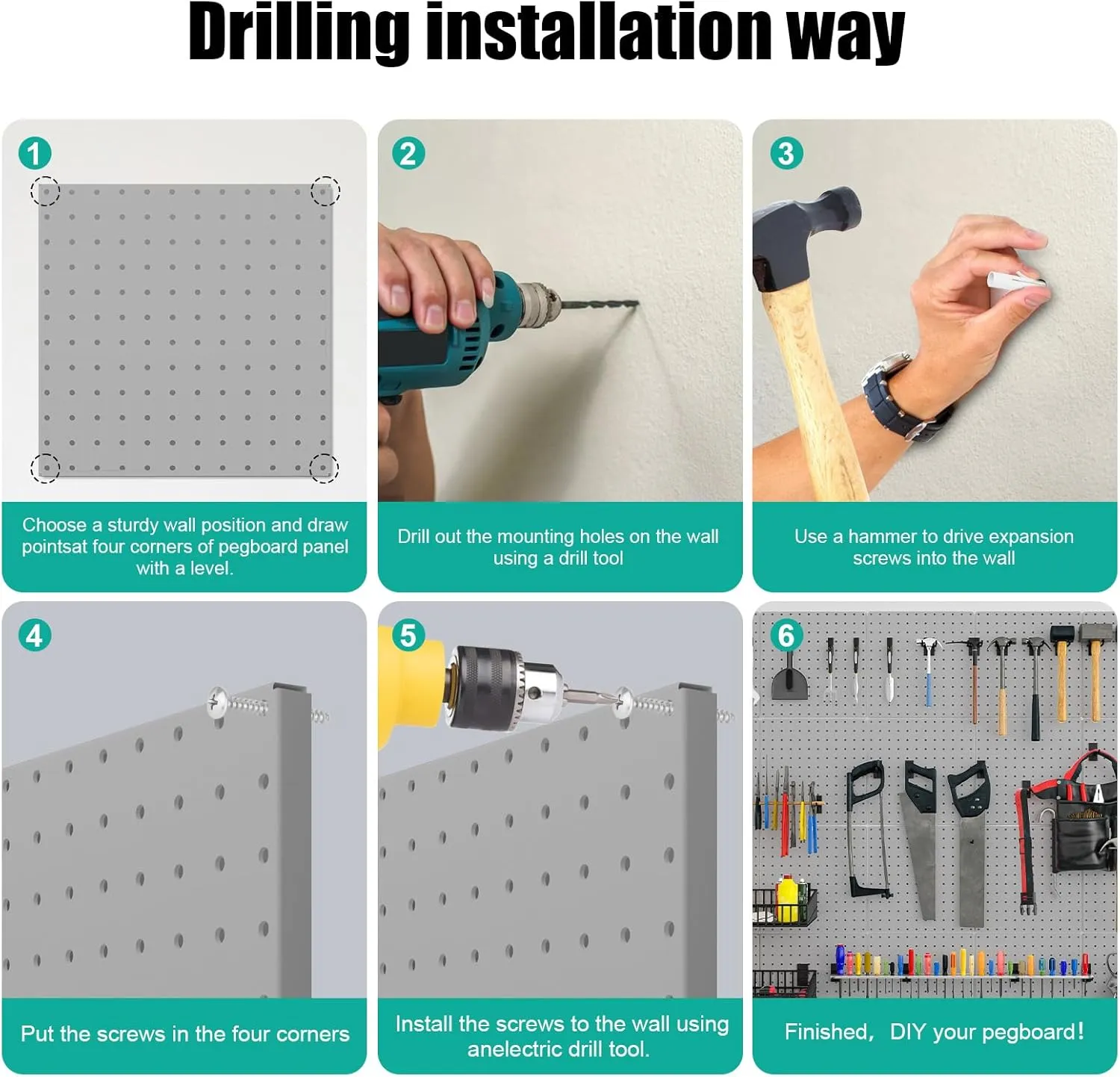 Drilling installation way

1

Choose a sturdy wall position and draw pointsat four corners of pegboard panel with a level.

2

Drill out the mounting holes on the wall using a drill tool

3

Use a hammer to drive expansion screws into the wall

4

Put the screws in the four corners

5

Install the screws to the wall using anelectric drill tool.

6

Finished, DIY your pegboard!