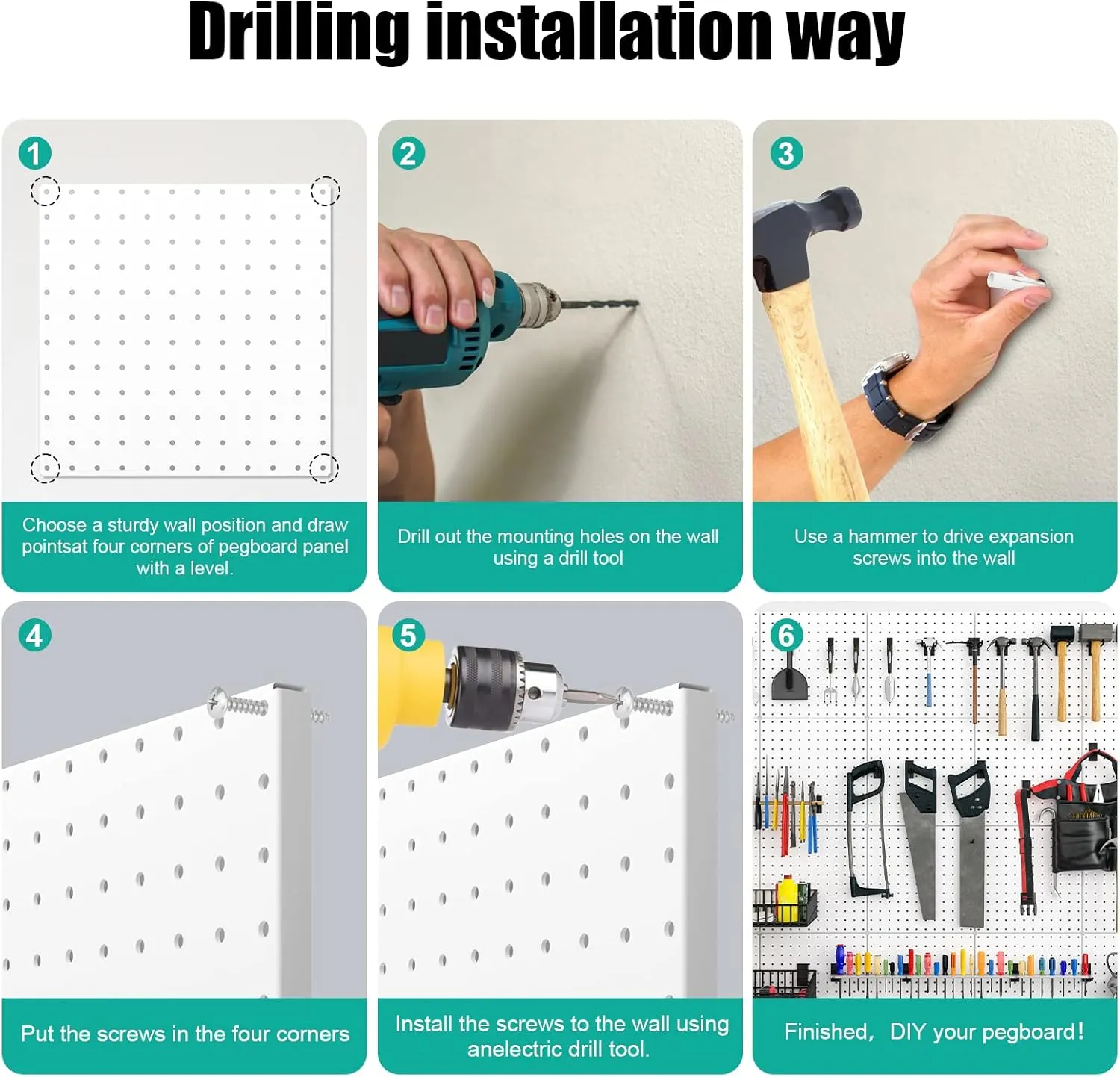 Drilling installation way

1

Choose a sturdy wall position and draw pointsat four corners of pegboard panel with a level.

2

Drill out the mounting holes on the wall using a drill tool

3

Use a hammer to drive expansion screws into the wall

4

Put the screws in the four corners

5

Install the screws to the wall using anelectric drill tool.

6

Finished, DIY your pegboard!