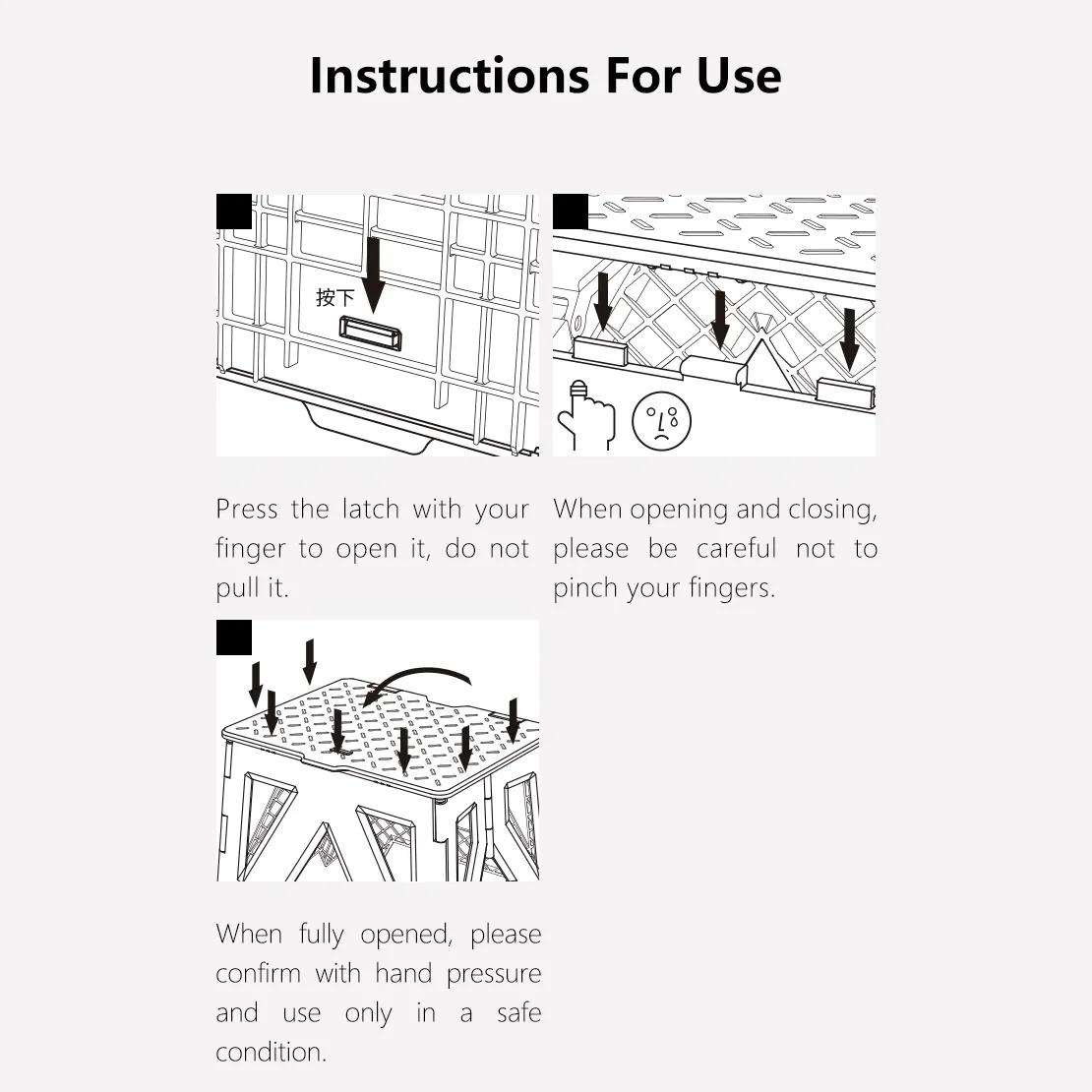 Instructions For Use

按下

Press the latch with your finger to open it, do not pull it.

When opening and closing, please be careful not to pinch your fingers.

When fully opened, please confirm with hand pressure and use only in a safe condition.