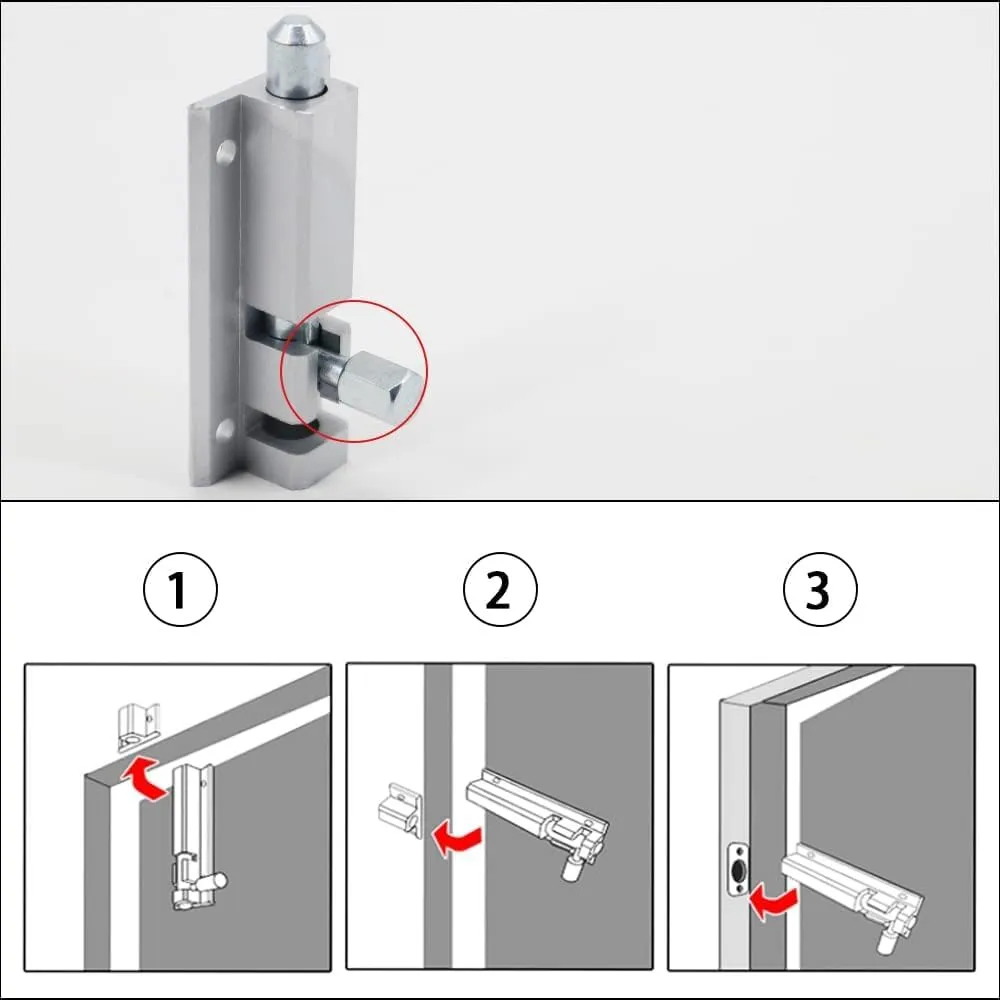 1

2

3