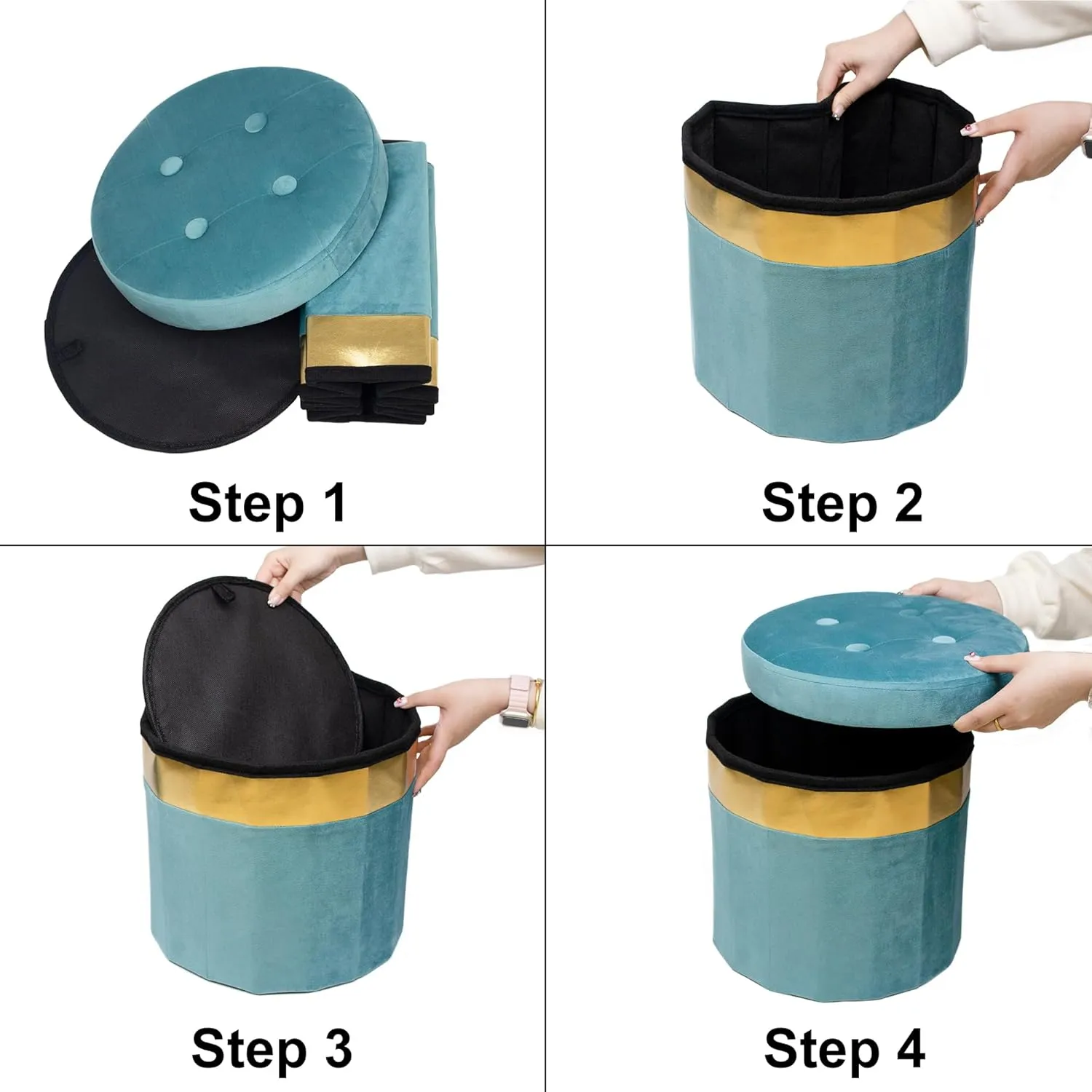 Step 1

Step 2

Step 3

Step 4