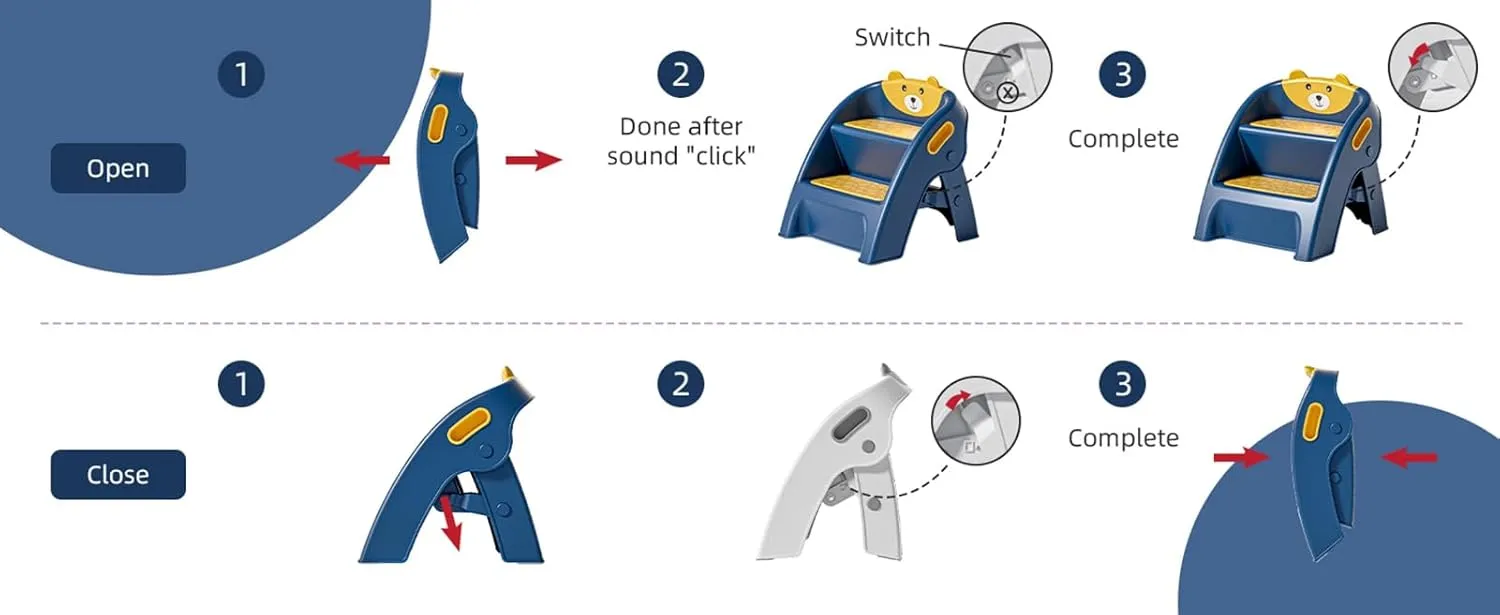 1

Open

2

Done after sound "click"

Switch

3

Complete

1

Close

2

3

Complete