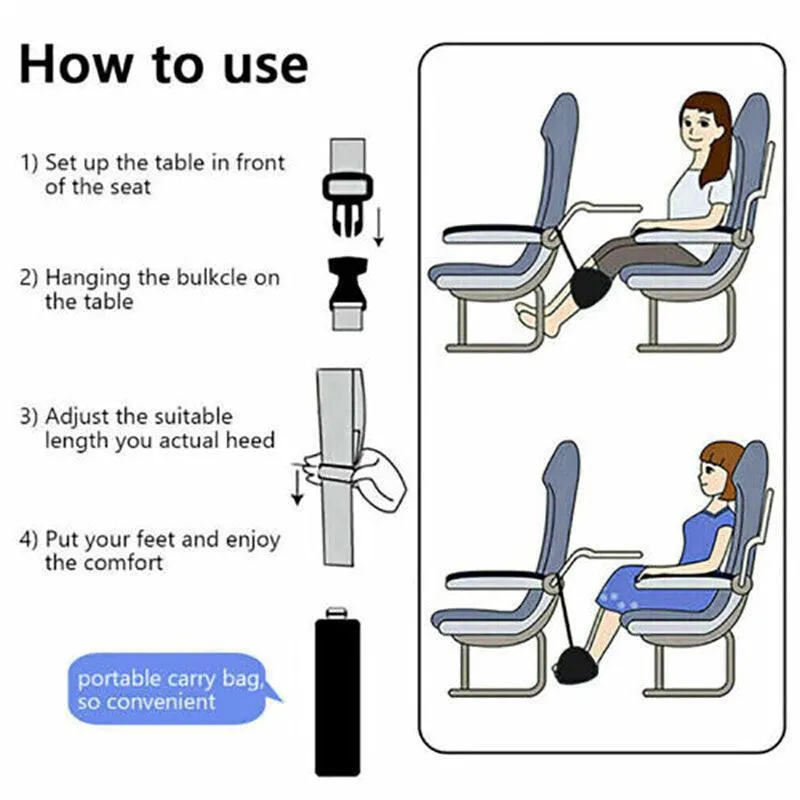 How to use

1) Set up the table in front of the seat

2) Hanging the bulkcle on the table

3) Adjust the suitable length you actual heed

4) Put your feet and enjoy the comfort

portable carry bag, so convenient