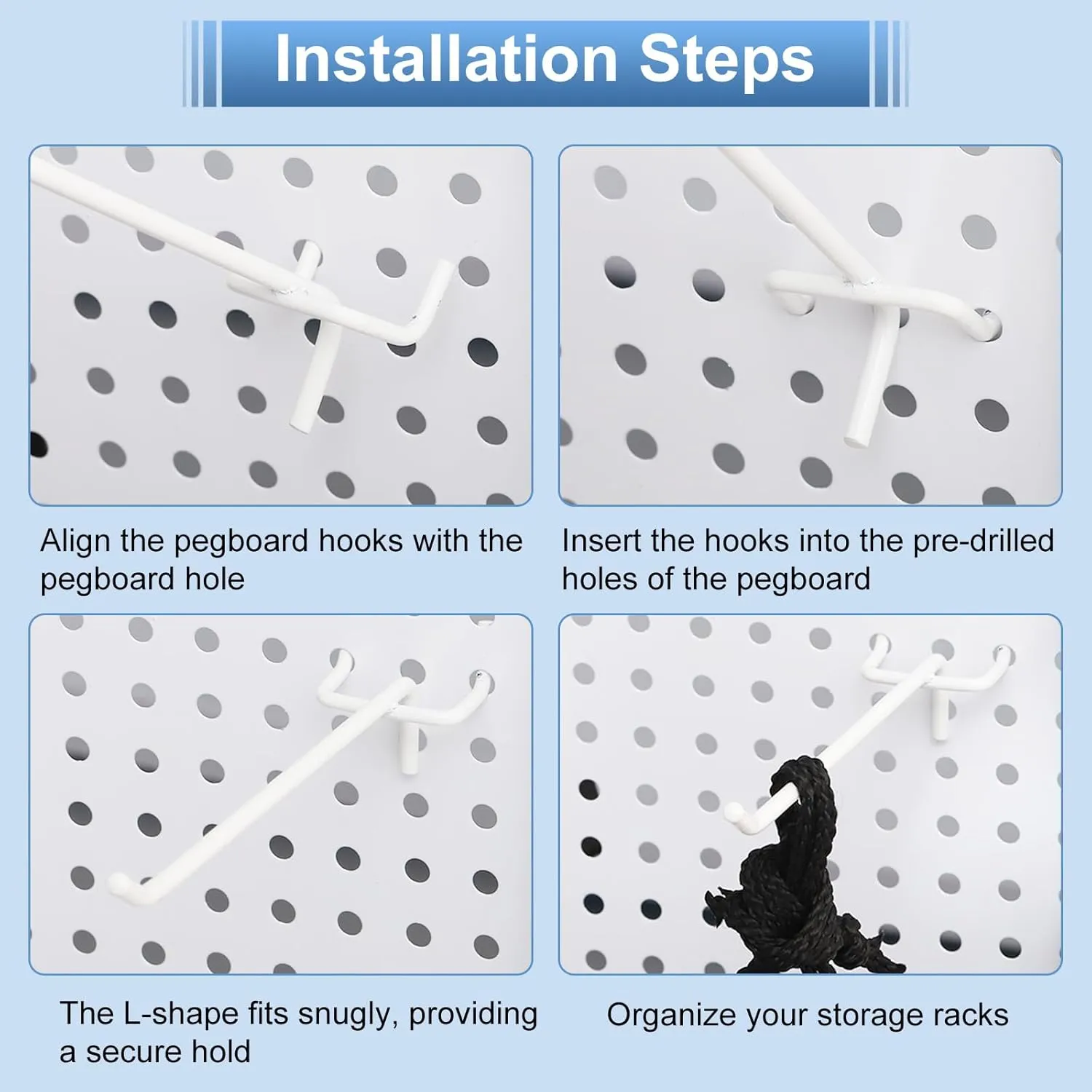 Installation Steps

Align the pegboard hooks with the pegboard hole

Insert the hooks into the pre-drilled holes of the pegboard

The L-shape fits snugly, providing a secure hold

Organize your storage racks