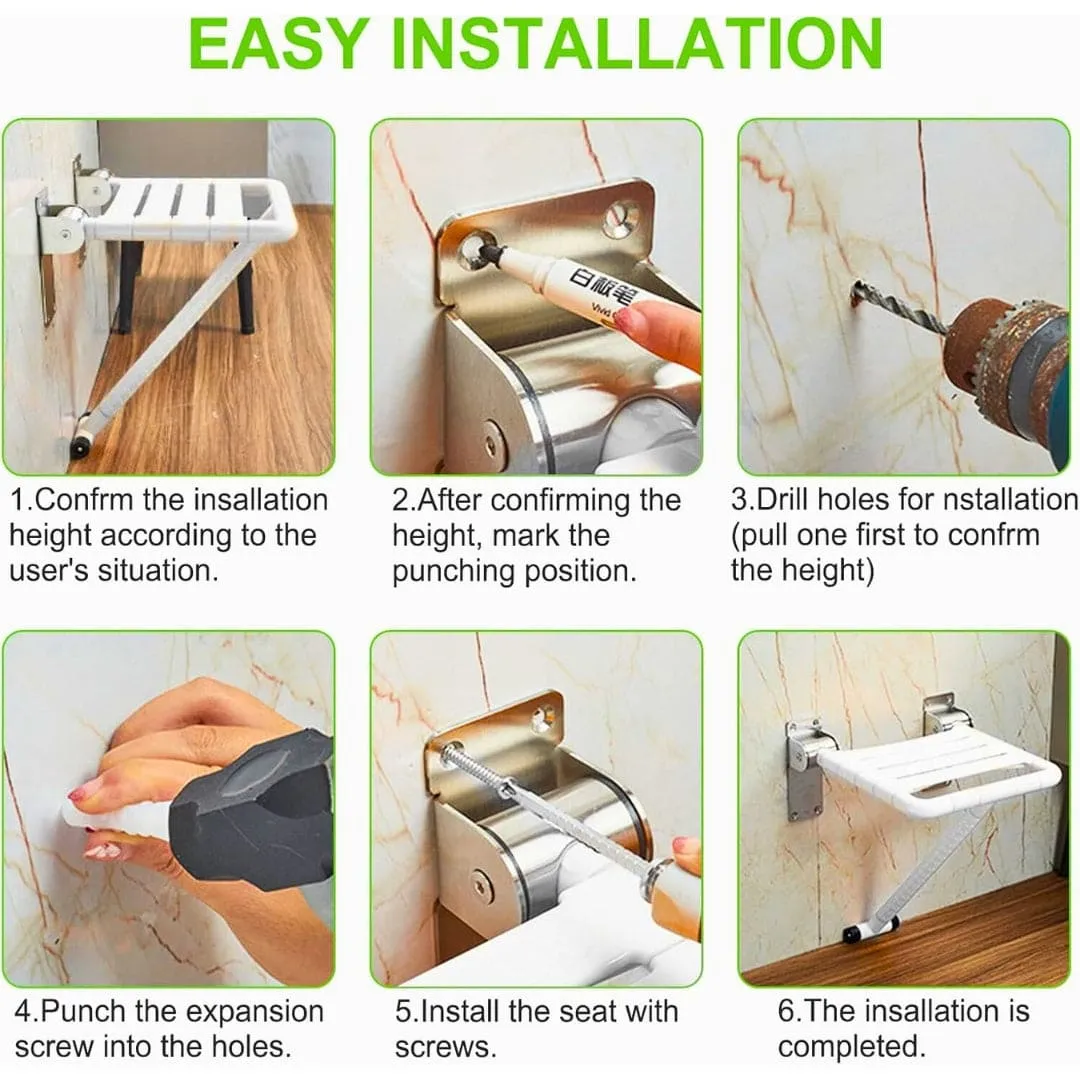 EASY INSTALLATION

白板笔

1.Confrm the insallation height according to the user's situation.

2.After confirming the height, mark the punching position.

3.Drill holes for nstallation (pull one first to confrm the height)

4.Punch the expansion screw into the holes.

5.Install the seat with screws.

6.The insallation is completed.